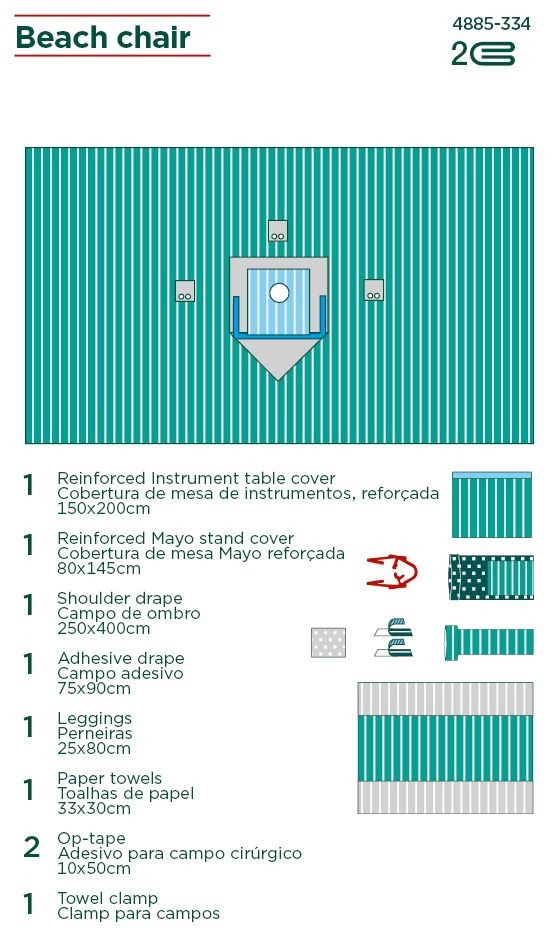 Beach chair

4885-334

2

1 Reinforced Instrument table cover
Cobertura de mesa de instrumentos, reforçada
150x200cm

1 Reinforced Mayo stand cover
Cobertura de mesa Mayo reforçada
80x145cm

1 Shoulder drape
Campo de ombro
250x400cm

1 Adhesive drape
Campo adesivo
75x90cm

1 Leggings
Perneiras
25x80cm

1 Paper towels
Toalhas de papel
33x30cm

2 Op-tape
Adesivo para campo cirúrgico
10x50cm

1 Towel clamp
Clamp para campos